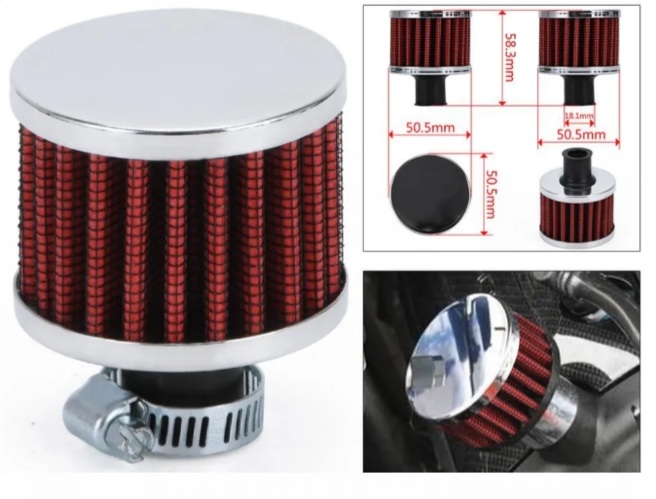 58.3mm
18.1mm
50.5mm
50.5mm
50.5mm